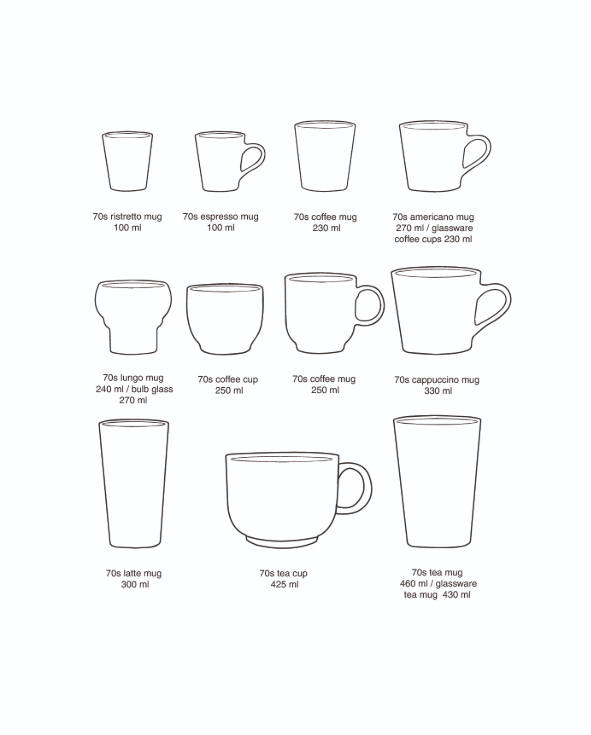 70s ristretto mug
100 ml

70s espresso mug
100 ml

70s coffee mug
230 ml

70s americano mug
270 ml / glassware
coffee cups 230 ml

70s lungo mug
240 ml / bulb glass
270 ml

70s coffee cup
250 ml

70s coffee mug
250 ml

70s cappuccino mug
330 ml

70s latte mug
300 ml

70s tea cup
425 ml

70s tea mug
460 ml / glassware
tea mug 430 ml